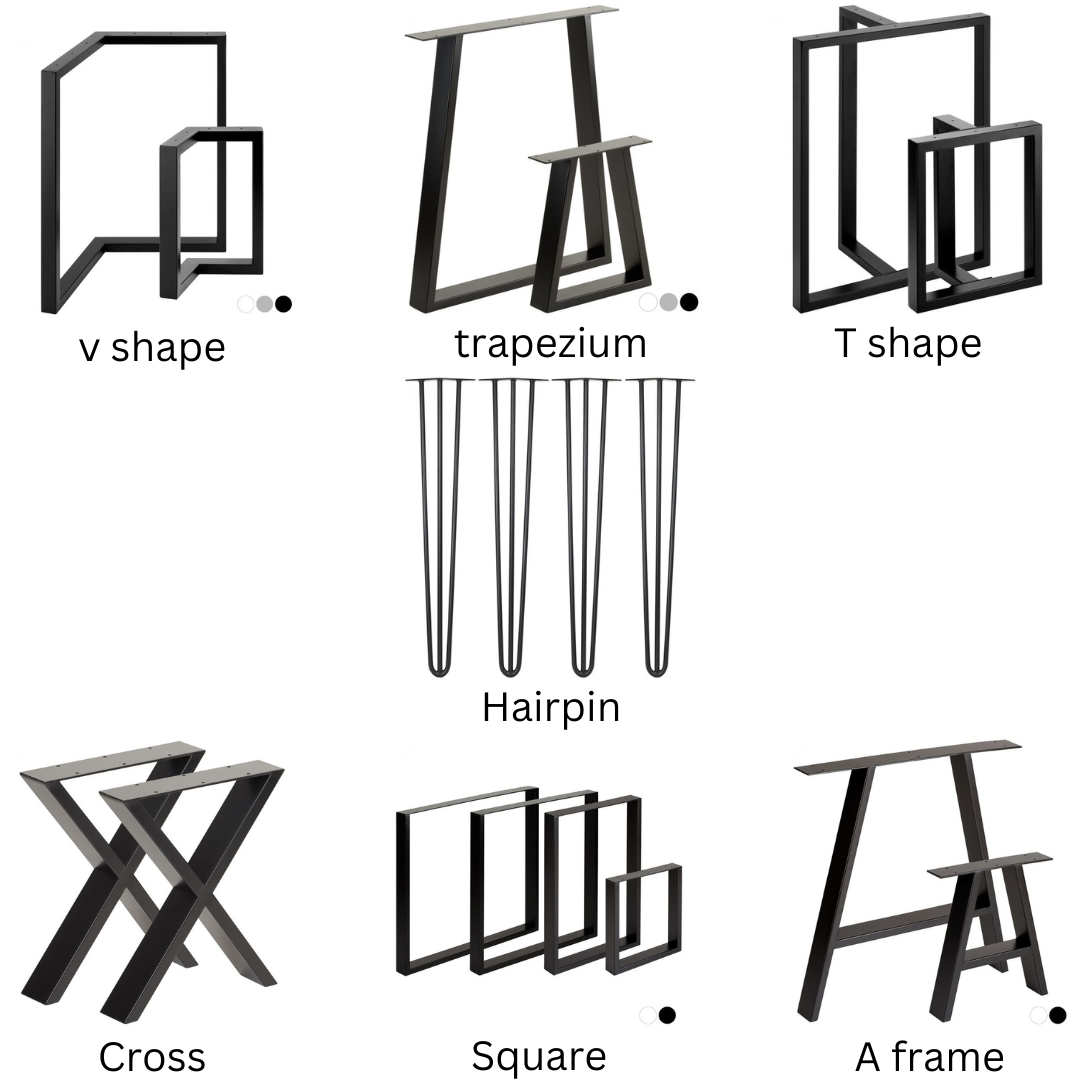 v shape

trapezium

T shape

Hairpin

Cross

Square

A frame